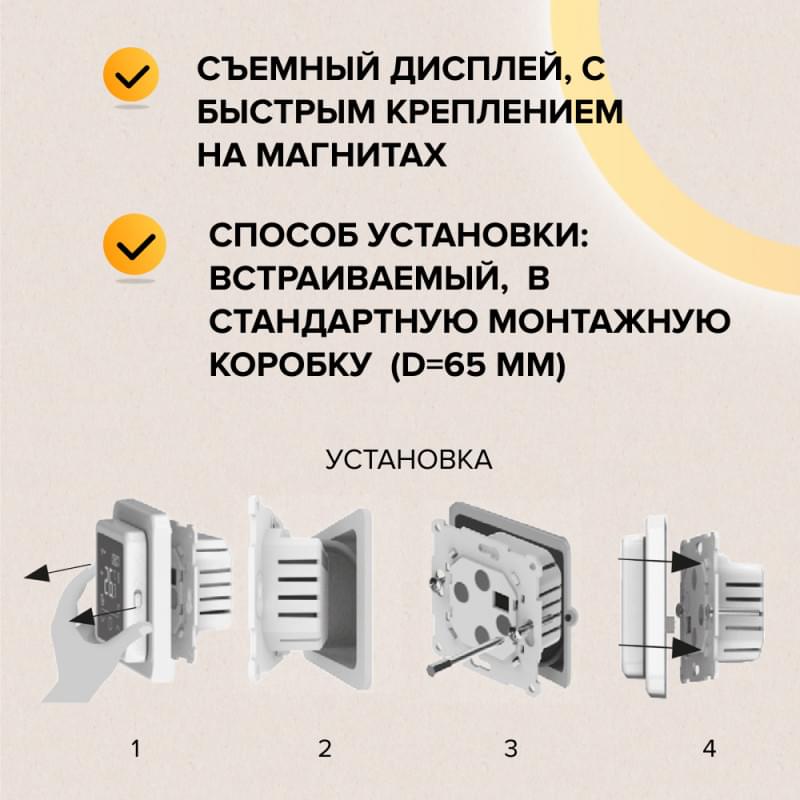 СЪЕМНЫЙ ДИСПЛЕЙ, С БЫСТРЫМ КРЕПЛЕНИЕМ НА МАГНИТАХ

СПОСОБ УСТАНОВКИ: ВСТРАИВАЕМЫЙ, В СТАНДАРТНУЮ МОНТАЖНУЮ КОРОБКУ (D=65 ММ)

УСТАНОВКА

1

2

3

4