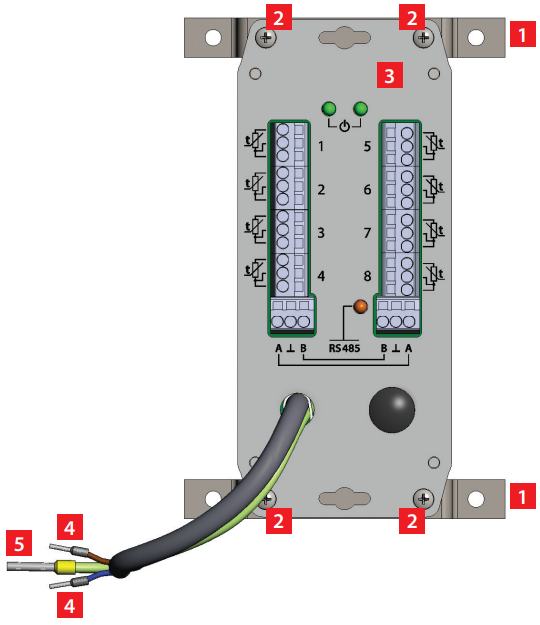 2
2
1
3
t
1
5
t
t
2
6
t
t
3
7
t
t
4
8
t
A ⊥ B
RS485
B ⊥ A
1
2
2
4
5
4