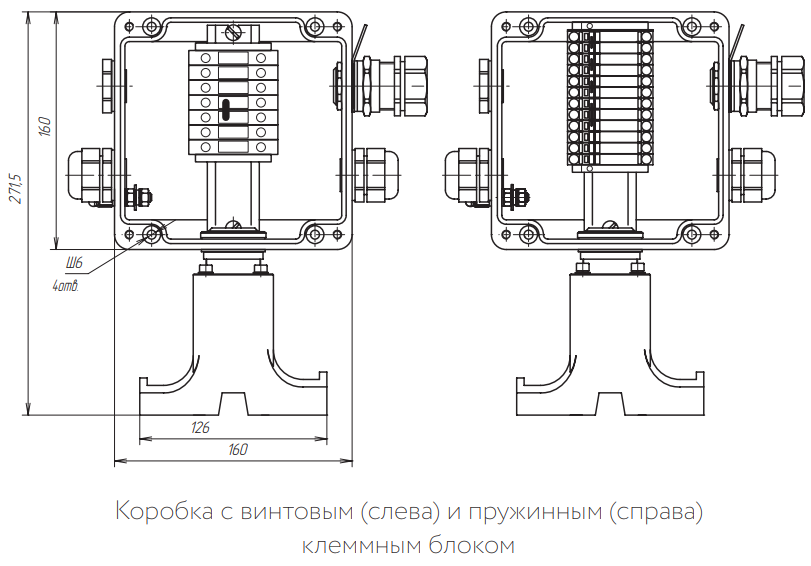 271,5

160

Ш6

4отв.

126

160

Коробка с винтовым (слева) и пружинным (справа) клеммным блоком