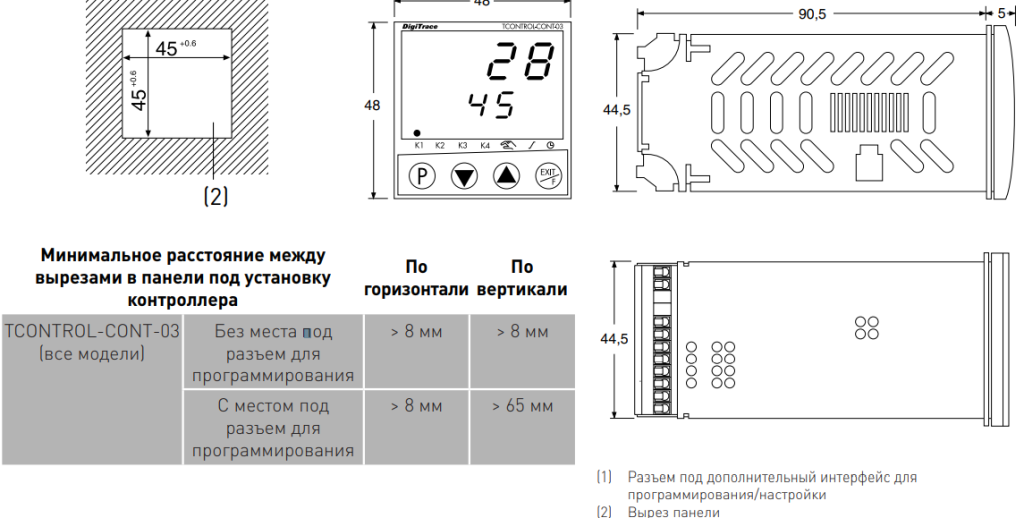 $45^{+0.6}$

$45^{+0.6}$

(2)

48

DigiTrace TCONTROL-CONT-03

28

45

48

K1 K2 K3 K4

P

EXIT F

90,5

5

44,5

44,5

| Минимальное расстояние между вырезами в панели под установку контроллера | | По горизонтали | По вертикали |
|---|---|---|---|
| TCONTROL-CONT-03 (все модели) | Без места под разъем для программирования | > 8 мм | > 8 мм |
| | С местом под разъем для программирования | > 8 мм | > 65 мм |

(1) Разъем под дополнительный интерфейс для программирования/настройки

(2) Вырез панели