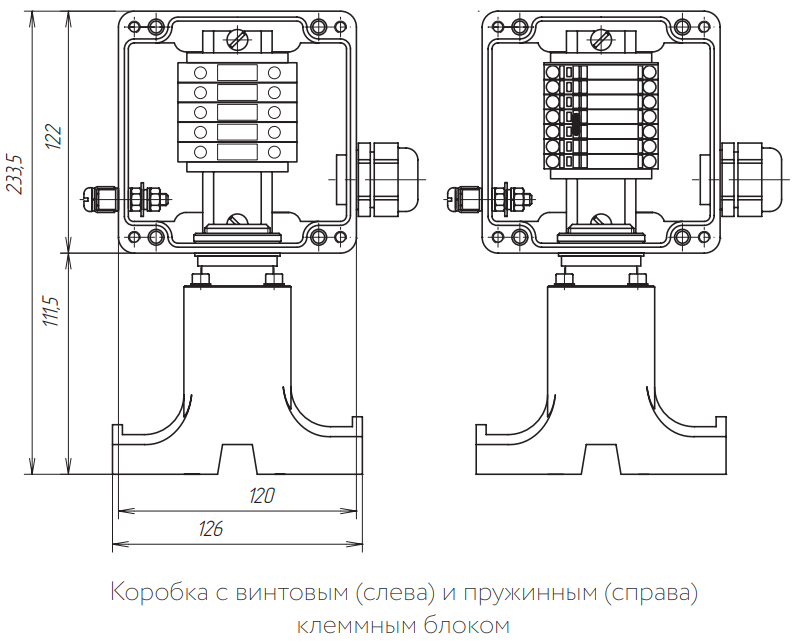 233,5

122

111,5

120

126

Коробка с винтовым (слева) и пружинным (справа) клеммным блоком