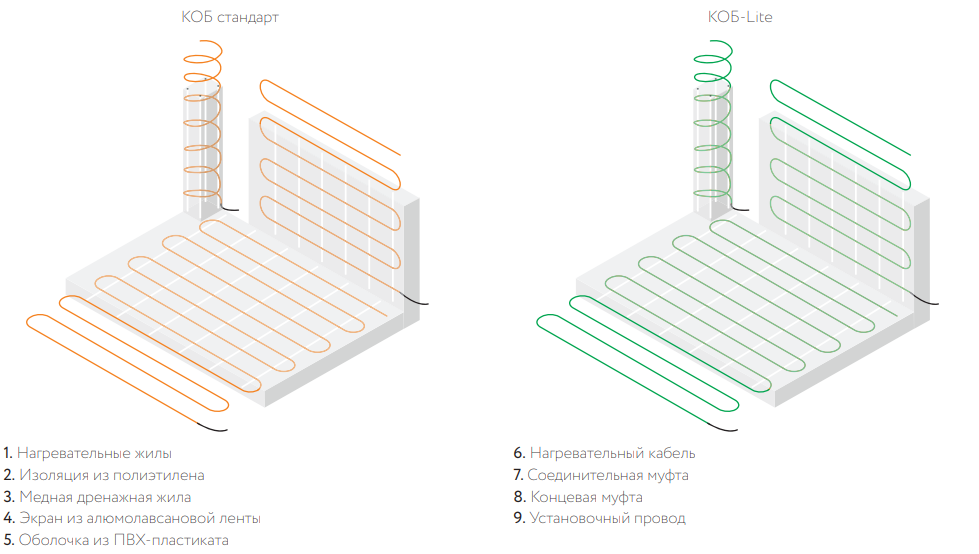 КОБ стандарт

КОБ-Lite

1. Нагревательные жилы
2. Изоляция из полиэтилена
3. Медная дренажная жила
4. Экран из алюмолавсановой ленты
5. Оболочка из ПВХ-пластиката

6. Нагревательный кабель
7. Соединительная муфта
8. Концевая муфта
9. Установочный провод