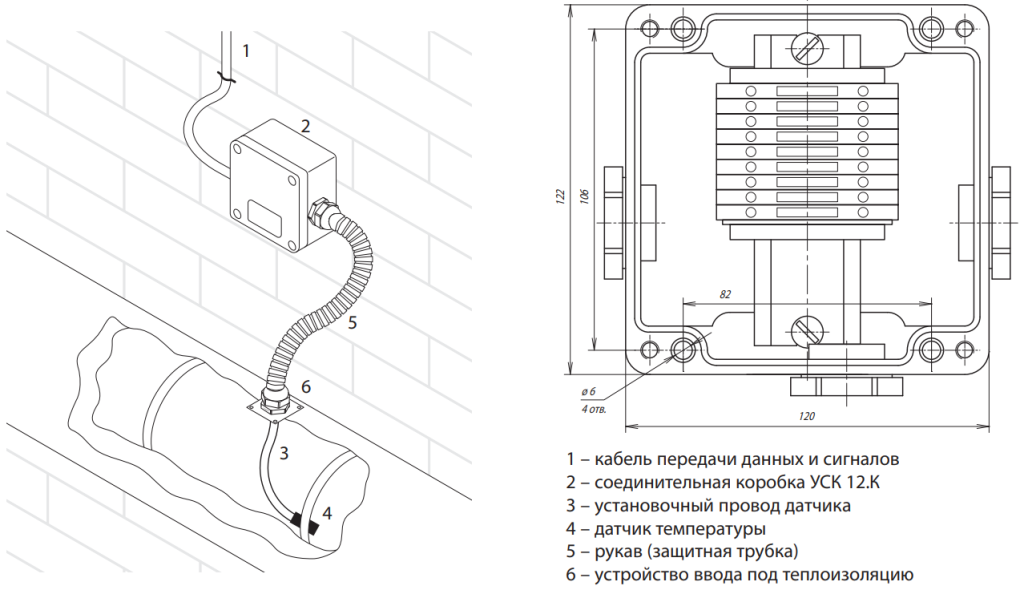 1
2
5
6
3
4

122
106
82
ø 6
4 отв.
120

1 – кабель передачи данных и сигналов
2 – соединительная коробка УСК 12.К
3 – установочный провод датчика
4 – датчик температуры
5 – рукав (защитная трубка)
6 – устройство ввода под теплоизоляцию