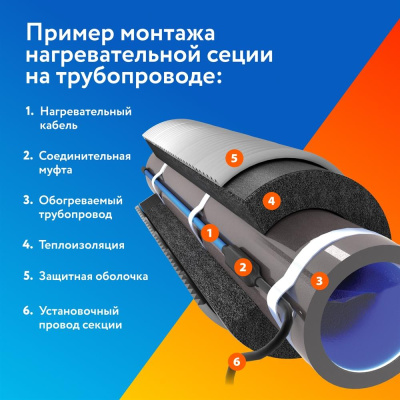 Пример монтажа нагревательной сеции на трубопроводе:

1. Нагревательный кабель

2. Соединительная муфта

3. Обогреваемый трубопровод

4. Теплоизоляция

5. Защитная оболочка

6. Установочный провод секции

5

4

1

2

3

6