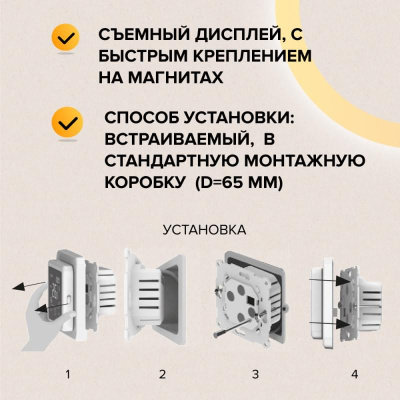 СЪЕМНЫЙ ДИСПЛЕЙ, С БЫСТРЫМ КРЕПЛЕНИЕМ НА МАГНИТАХ

СПОСОБ УСТАНОВКИ: ВСТРАИВАЕМЫЙ, В СТАНДАРТНУЮ МОНТАЖНУЮ КОРОБКУ (D=65 ММ)

УСТАНОВКА

1

2

3

4