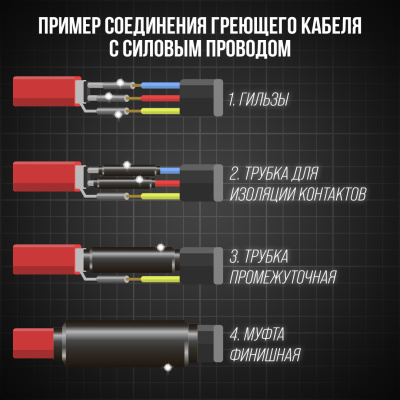 ПРИМЕР СОЕДИНЕНИЯ ГРЕЮЩЕГО КАБЕЛЯ С СИЛОВЫМ ПРОВОДОМ

1. ГИЛЬЗЫ

2. ТРУБКА ДЛЯ ИЗОЛЯЦИИ КОНТАКТОВ

3. ТРУБКА ПРОМЕЖУТОЧНАЯ

4. МУФТА ФИНИШНАЯ